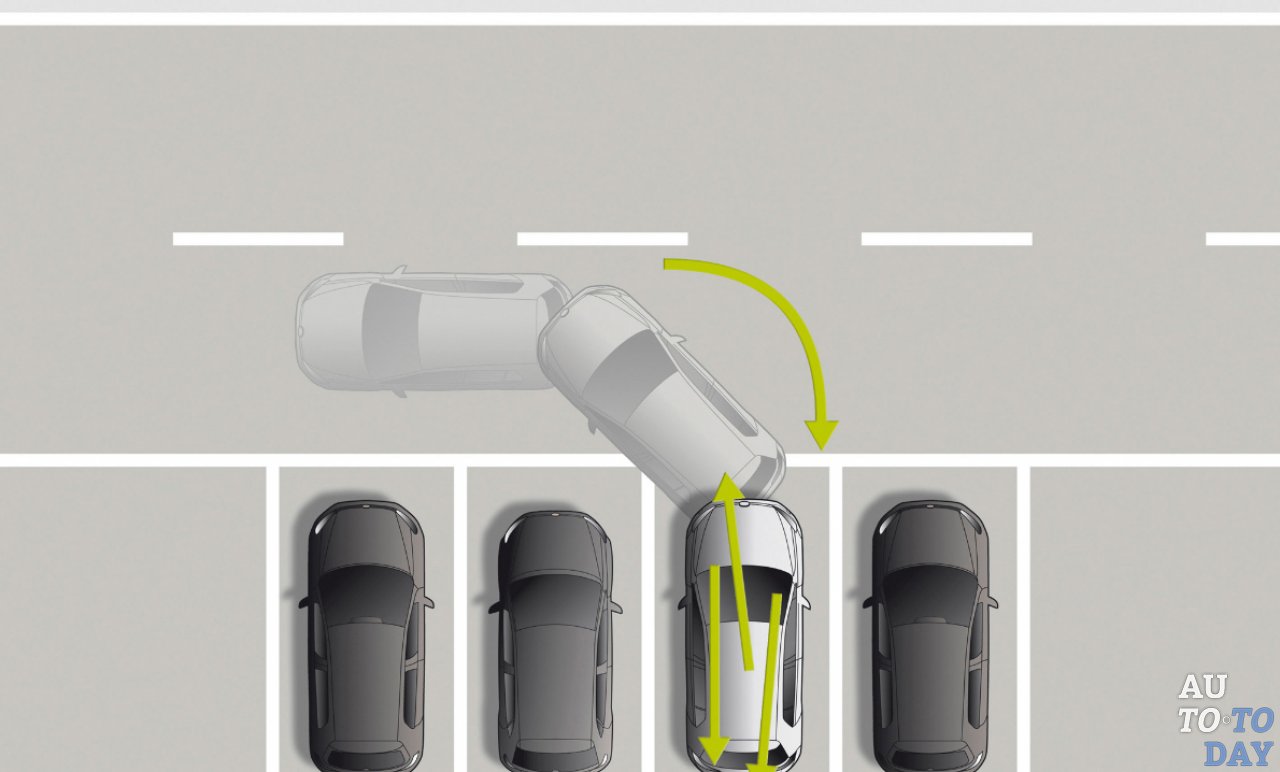 AU TO TO DAY