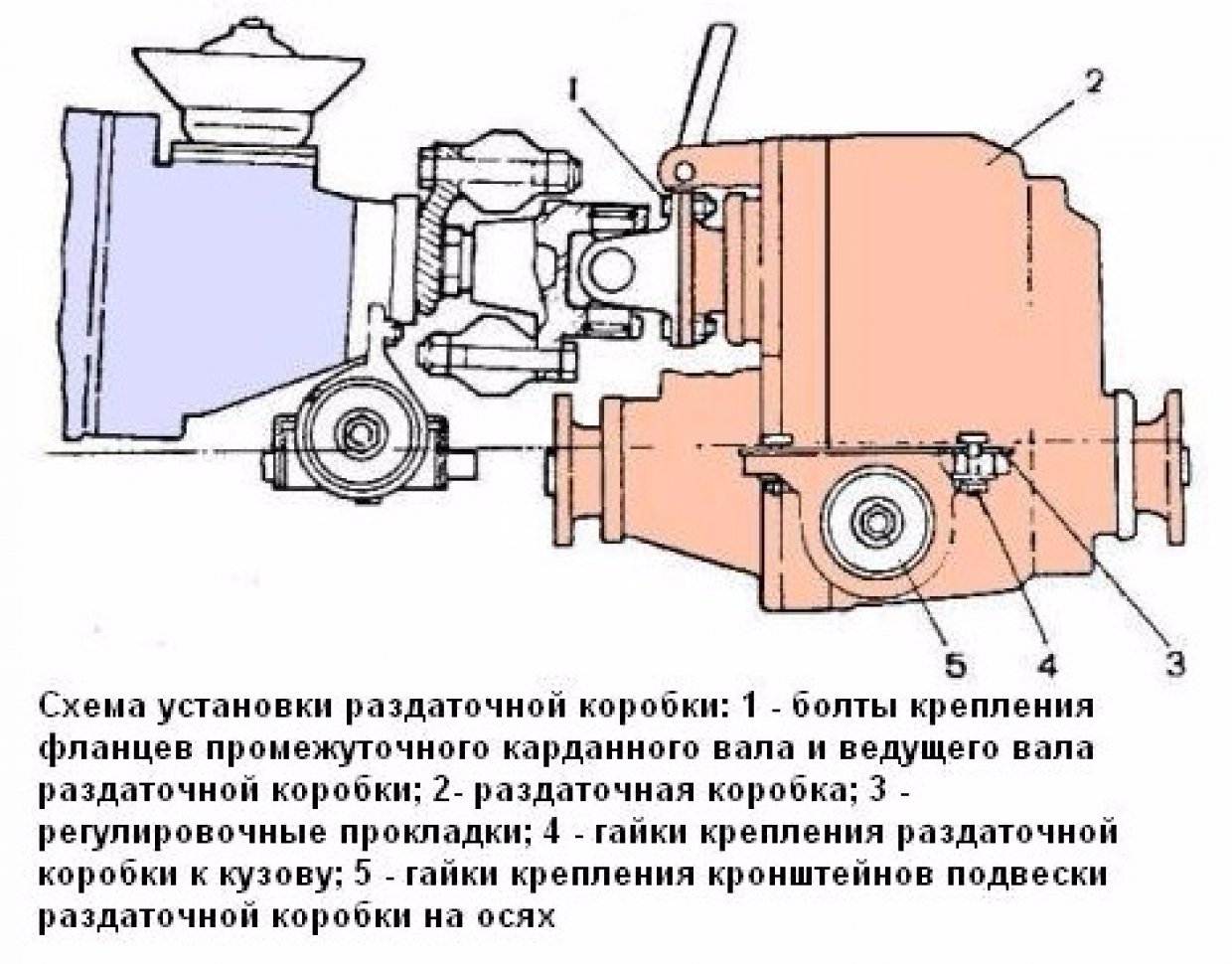 1

2

5

4

3

Схема установки раздаточной коробки: 1 - болты крепления фланцев промежуточного карданного вала и ведущего вала раздаточной коробки; 2- раздаточная коробка; 3 - регулировочные прокладки; 4 - гайки крепления раздаточной коробки к кузову; 5 - гайки крепления кронштейнов подвески раздаточной коробки на осях