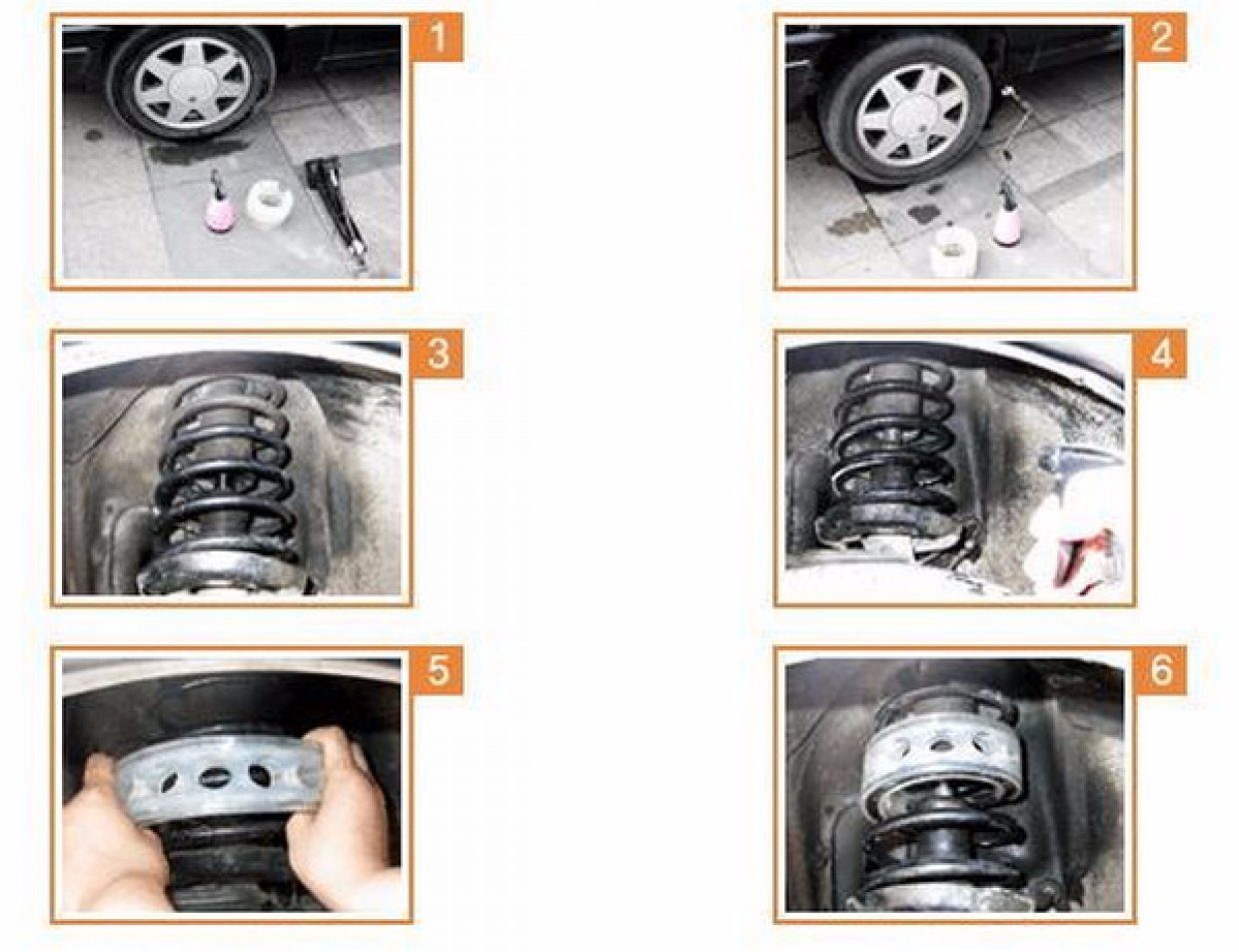 1

2

3

4

5

6